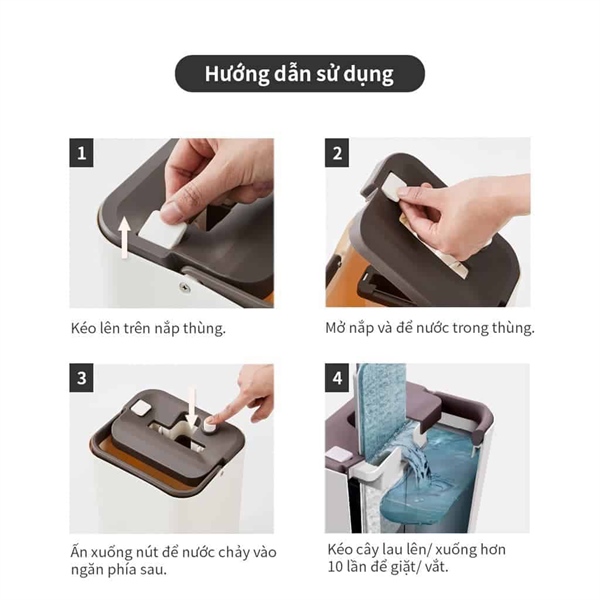 Hướng dẫn sử dụng

1

Kéo lên trên nắp thùng.

2

Mở nắp và để nước trong thùng.

3

Ấn xuống nút để nước chảy vào ngăn phía sau.

4

Kéo cây lau lên/ xuống hơn 10 lần để giặt/ vắt.